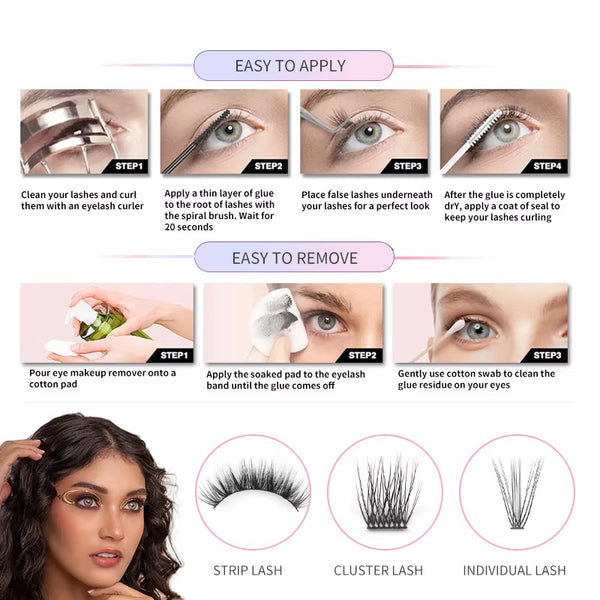 EASY TO APPLY

STEP1

Clean your lashes and curl them with an eyelash curler

STEP2

Apply a thin layer of glue to the root of lashes with the spiral brush. Wait for 20 seconds

STEP3

Place false lashes underneath your lashes for a perfect look

STEP4

After the glue is completely drY, apply a coat of seal to keep your lashes curling

EASY TO REMOVE

STEP1

Pour eye makeup remover onto a cotton pad

STEP2

Apply the soaked pad to the eyelash band until the glue comes off

STEP3

Gently use cotton swab to clean the glue residue on your eyes

STRIP LASH

CLUSTER LASH

INDIVIDUAL LASH