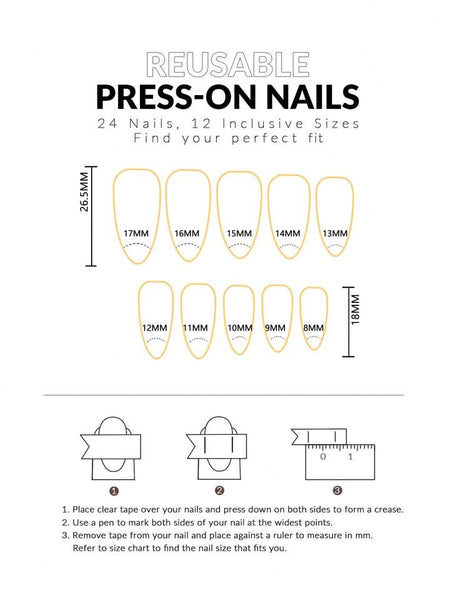 REUSABLE
PRESS-ON NAILS
24 Nails, 12 Inclusive Sizes
Find your perfect fit

26.5MM

17MM 16MM 15MM 14MM 13MM

12MM 11MM 10MM 9MM 8MM

18MM

0 1

1 2 3

1. Place clear tape over your nails and press down on both sides to form a crease.
2. Use a pen to mark both sides of your nail at the widest points.
3. Remove tape from your nail and place against a ruler to measure in mm. Refer to size chart to find the nail size that fits you.