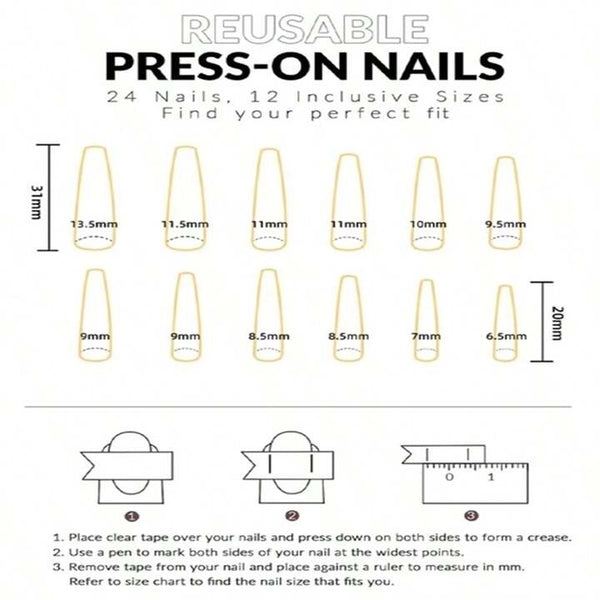 REUSABLE
PRESS-ON NAILS
24 Nails, 12 Inclusive Sizes
Find your perfect fit

31mm

13.5mm 11.5mm 11mm 11mm 10mm 9.5mm

9mm 9mm 8.5mm 8.5mm 7mm 6.5mm

20mm

0 1

1 2 3

1. Place clear tape over your nails and press down on both sides to form a crease.
2. Use a pen to mark both sides of your nail at the widest points.
3. Remove tape from your nail and place against a ruler to measure in mm. Refer to size chart to find the nail size that fits you.