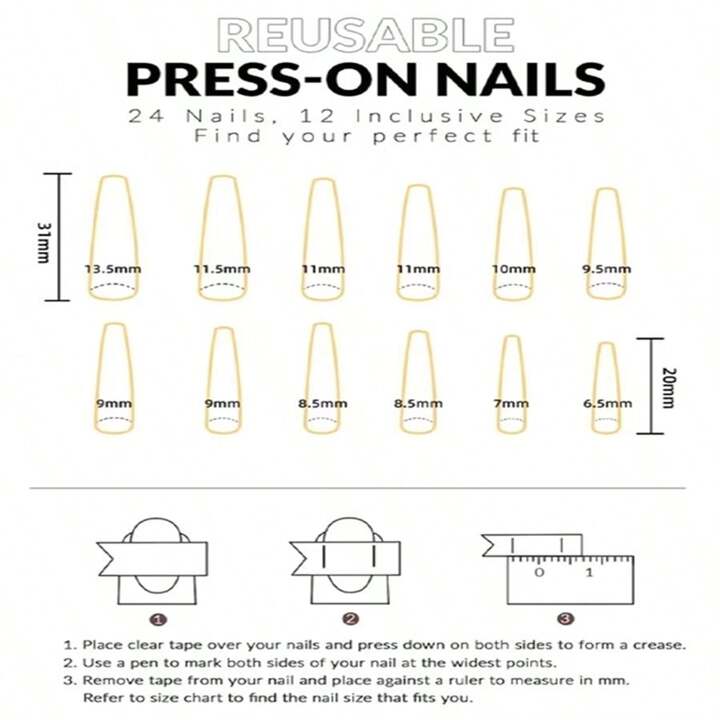 REUSABLE
PRESS-ON NAILS
24 Nails, 12 Inclusive Sizes
Find your perfect fit

31mm

13.5mm 11.5mm 11mm 11mm 10mm 9.5mm

9mm 9mm 8.5mm 8.5mm 7mm 6.5mm

20mm

0 1

1 2 3

1. Place clear tape over your nails and press down on both sides to form a crease.
2. Use a pen to mark both sides of your nail at the widest points.
3. Remove tape from your nail and place against a ruler to measure in mm. Refer to size chart to find the nail size that fits you.