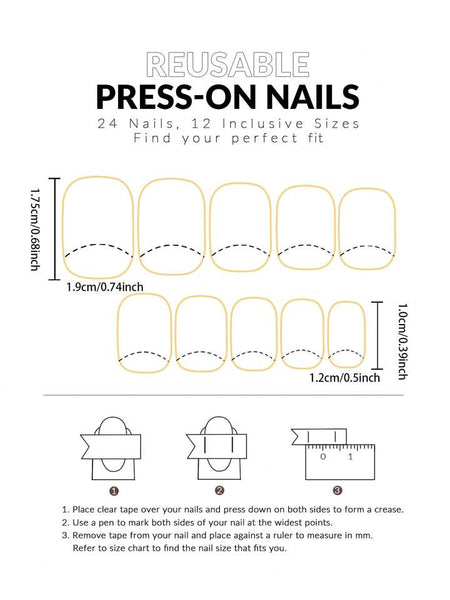 REUSABLE
PRESS-ON NAILS
24 Nails, 12 Inclusive Sizes
Find your perfect fit

1.75cm/0.68inch

1.9cm/0.74inch

1.0cm/0.39inch

1.2cm/0.5inch

0 1

1

2

3

1. Place clear tape over your nails and press down on both sides to form a crease.
2. Use a pen to mark both sides of your nail at the widest points.
3. Remove tape from your nail and place against a ruler to measure in mm. Refer to size chart to find the nail size that fits you.