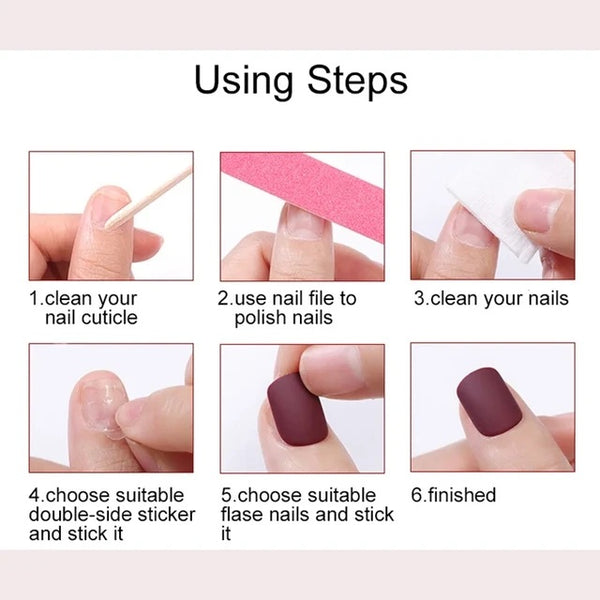 Using Steps

1.clean your nail cuticle

2.use nail file to polish nails

3.clean your nails

4.choose suitable double-side sticker and stick it

5.choose suitable flase nails and stick it

6.finished